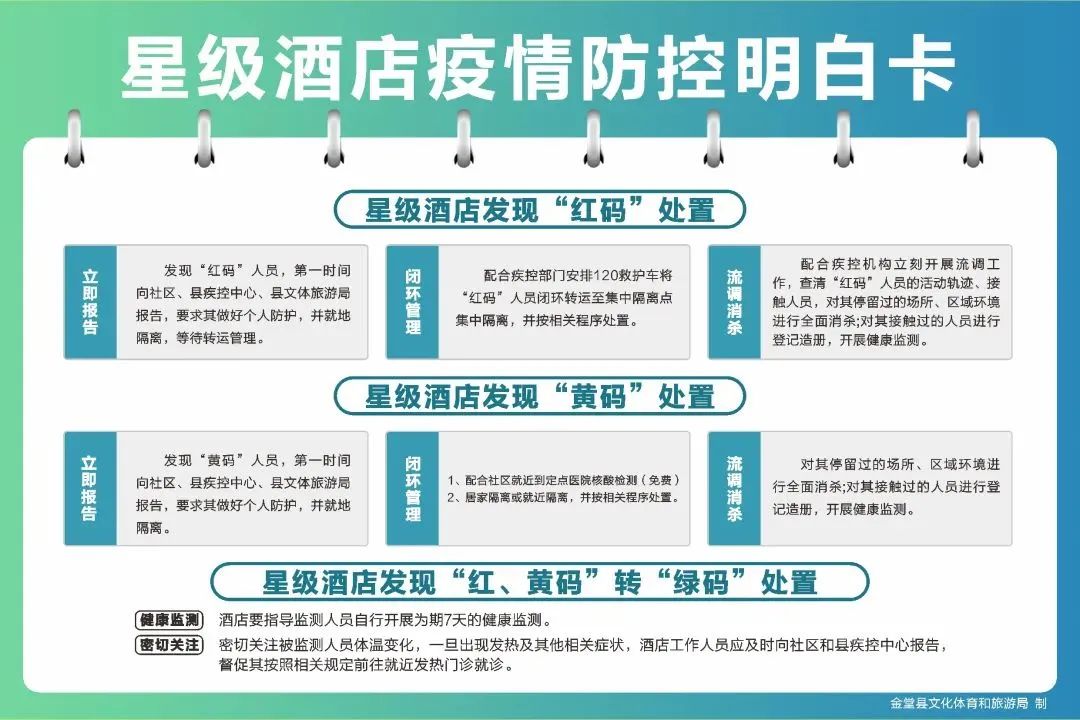 星级酒店疫情防控明白卡

星级酒店发现“红码”处置

立即报告

发现“红码”人员，第一时间向社区、县疾控中心、县文体旅游局报告，要求其做好个人防护，并就地隔离，等待转运管理。

闭环管理

配合疾控部门安排120救护车将“红码”人员闭环转运至集中隔离点集中隔离，并按相关程序处置。

流调消杀

配合疾控机构立刻开展流调工作，查清“红码”人员的活动轨迹、接触人员，对其停留过的场所、区域环境进行全面消杀;对其接触过的人员进行登记造册，开展健康监测。

星级酒店发现“黄码”处置

立即报告

发现“黄码”人员，第一时间向社区、县疾控中心、县文体旅游局报告，要求其做好个人防护，并就地隔离。

闭环管理

1、配合社区就近到定点医院核酸检测（免费）
2、居家隔离或就近隔离，并按相关程序处置。

流调消杀

对其停留过的场所、区域环境进行全面消杀;对其接触过的人员进行登记造册，开展健康监测。

星级酒店发现“红、黄码”转“绿码”处置

健康监测 酒店要指导监测人员自行开展为期7天的健康监测。

密切关注 密切关注被监测人员体温变化，一旦出现发热及其他相关症状，酒店工作人员应及时向社区和县疾控中心报告，督促其按照相关规定前往就近发热门诊就诊。

金堂县文化体育和旅游局 制